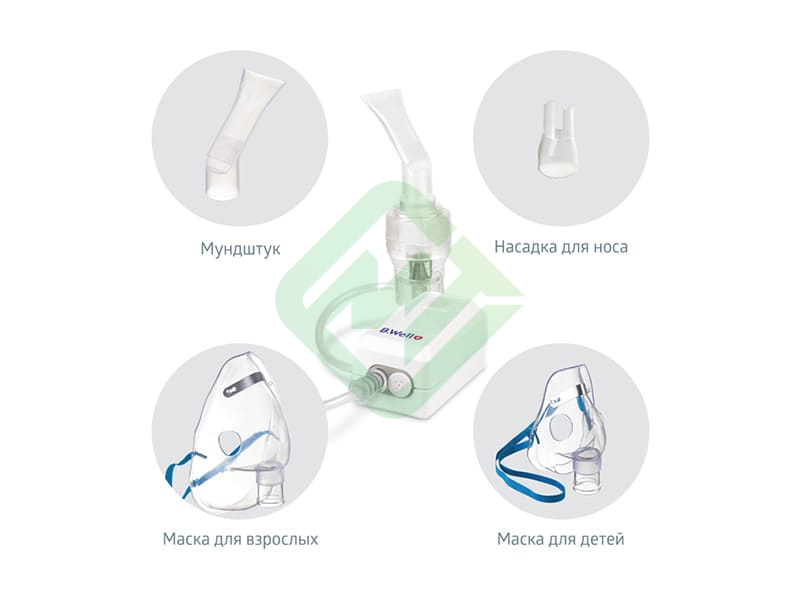 Мундштук

Насадка для носа

B.Well

Маска для взрослых

Маска для детей